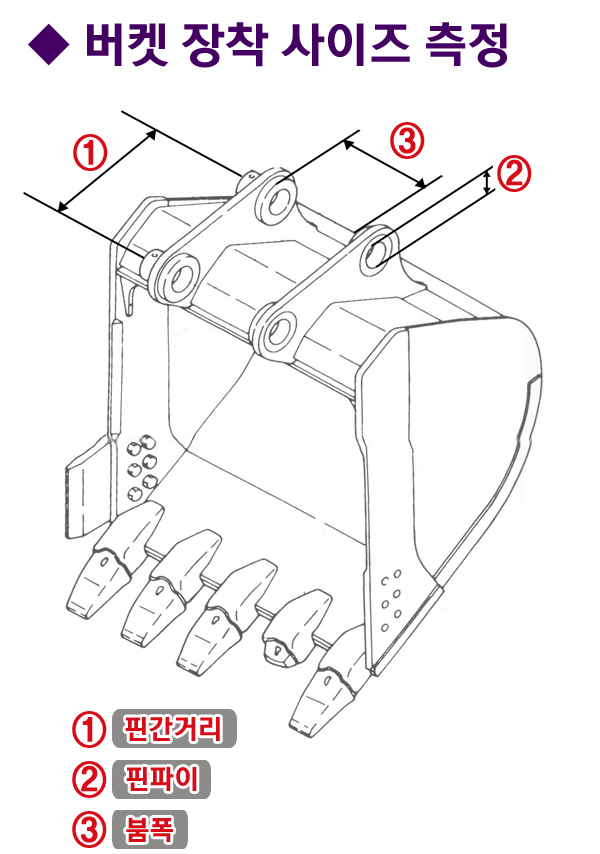 ◆ 버켓 장착 사이즈 측정

①

③

②

① 핀간거리

② 핀파이

③ 붐폭